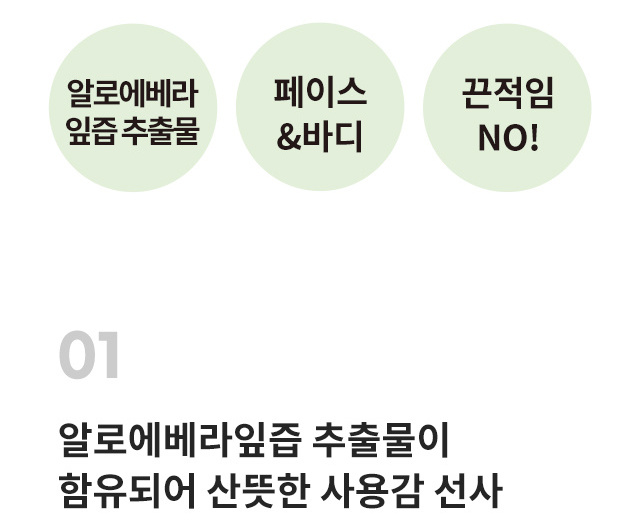 알로에베라
잎즙 추출물

페이스
&바디

끈적임
NO!

01

알로에베라잎즙 추출물이
함유되어 산뜻한 사용감 선사